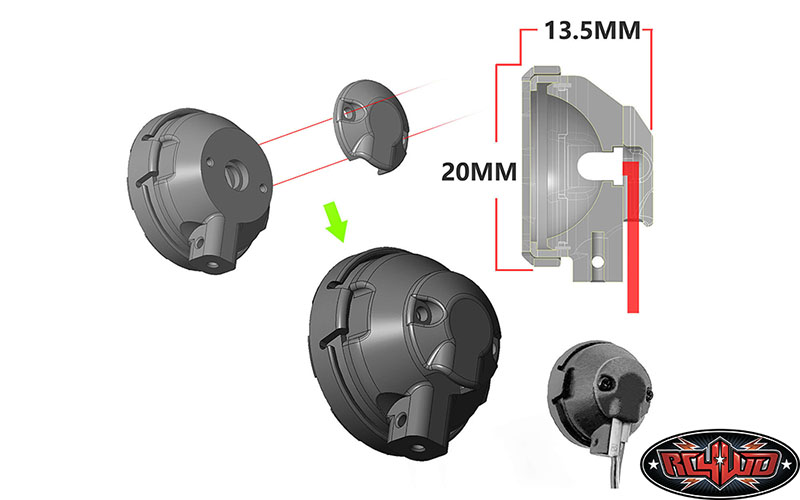 13.5MM

20MM

RC4WD